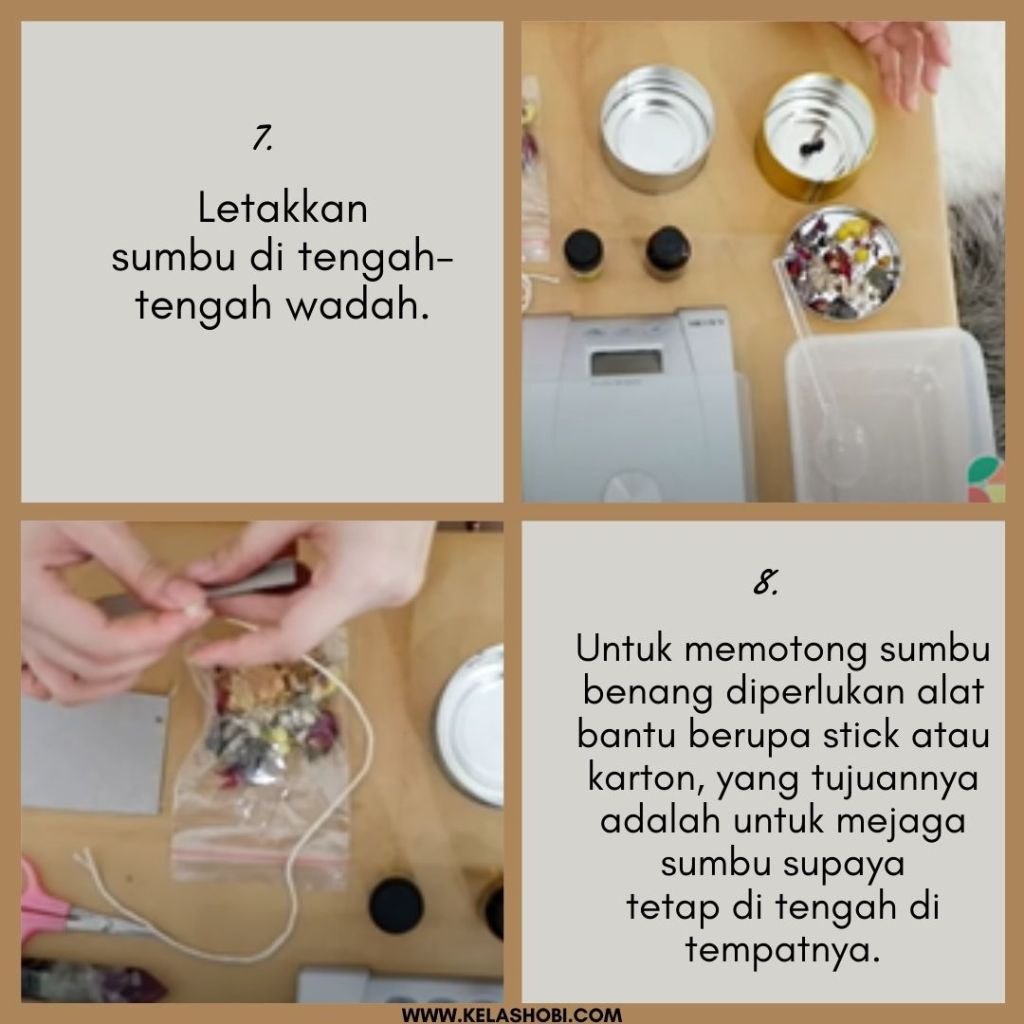 7.

Letakkan sumbu di tengah-tengah wadah.

8.

Untuk memotong sumbu benang diperlukan alat bantu berupa stick atau karton, yang tujuannya adalah untuk mejaga sumbu supaya tetap di tengah di tempatnya.

WWW.KELASHOBI.COM